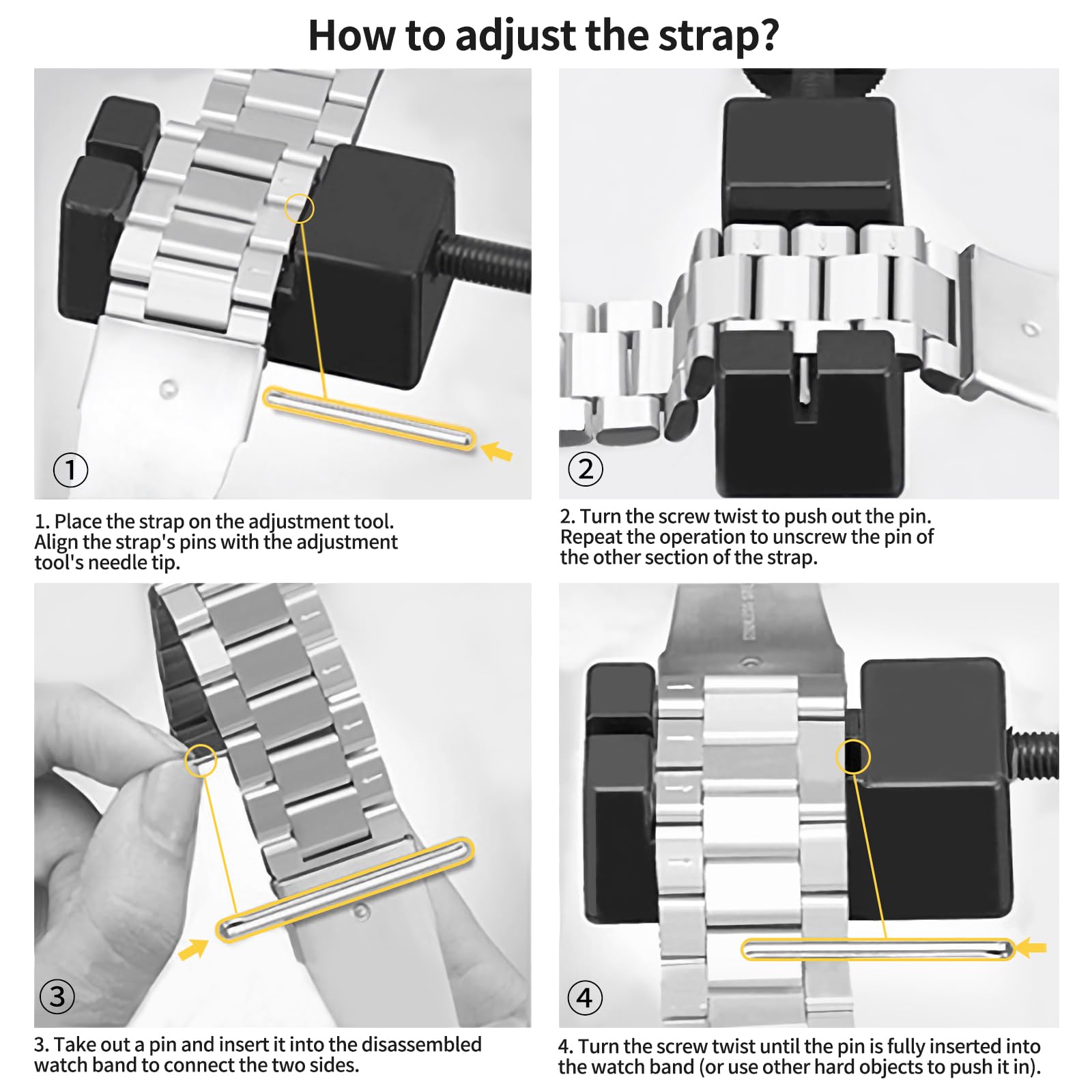 How to adjust the strap?

①

1. Place the strap on the adjustment tool. Align the strap's pins with the adjustment tool's needle tip.

②

2. Turn the screw twist to push out the pin. Repeat the operation to unscrew the pin of the other section of the strap.

③

3. Take out a pin and insert it into the disassembled watch band to connect the two sides.

④

4. Turn the screw twist until the pin is fully inserted into the watch band (or use other hard objects to push it in).